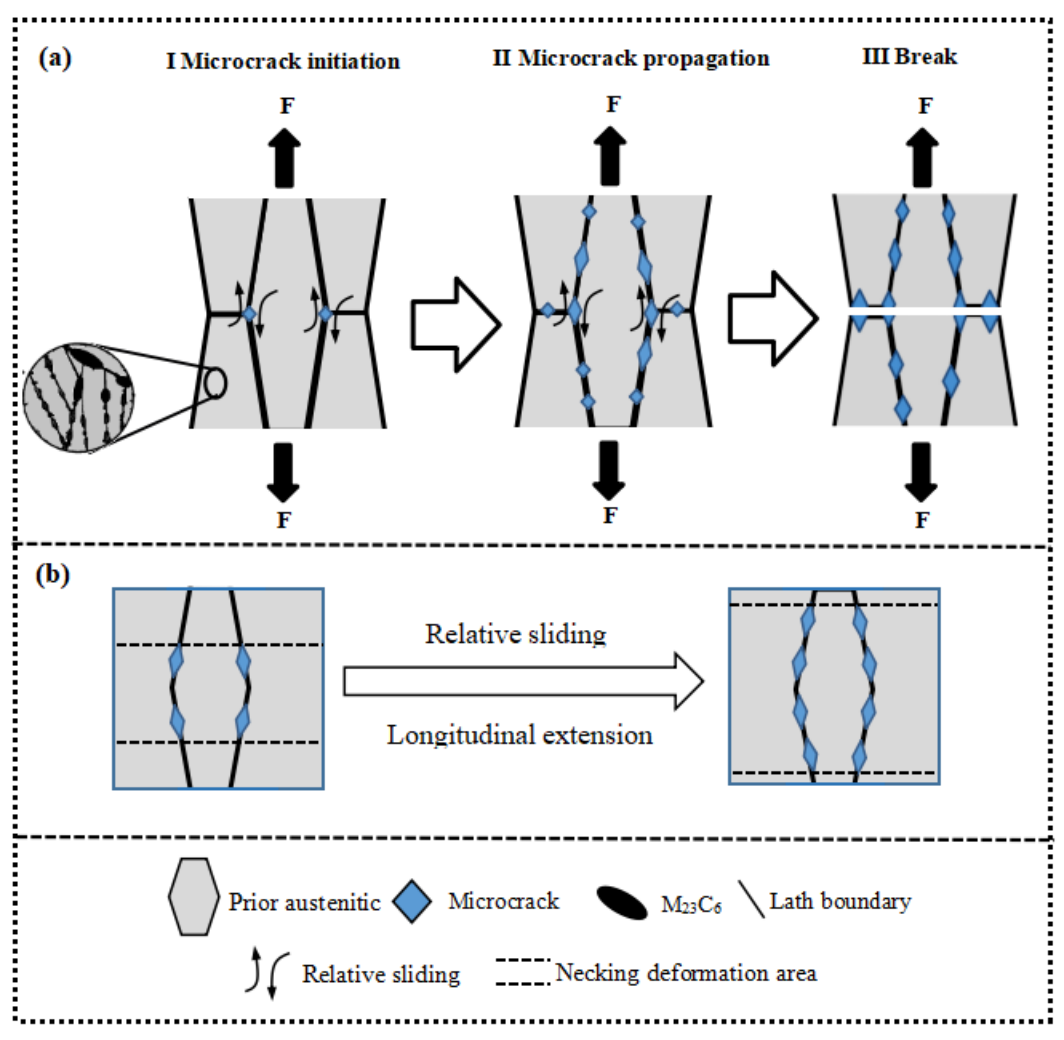 (a)

I Microcrack initiation

II Microcrack propagation

III Break

F

F

F

F

F

F

(b)

Relative sliding

Longitudinal extension

Prior austenitic

Microcrack

$M_{23}C_6$

Lath boundary

Relative sliding

Necking deformation area