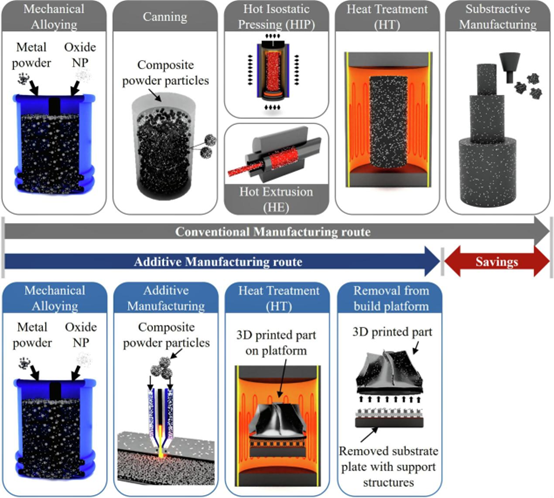 Mechanical Alloying

Metal powder

Oxide NP

Canning

Composite powder particles

Hot Isostatic Pressing (HIP)

Hot Extrusion (HE)

Heat Treatment (HT)

Substractive Manufacturing

Conventional Manufacturing route

Additive Manufacturing route

Savings

Mechanical Alloying

Metal powder

Oxide NP

Additive Manufacturing

Composite powder particles

Heat Treatment (HT)

3D printed part on platform

Removal from build platform

3D printed part

Removed substrate plate with support structures