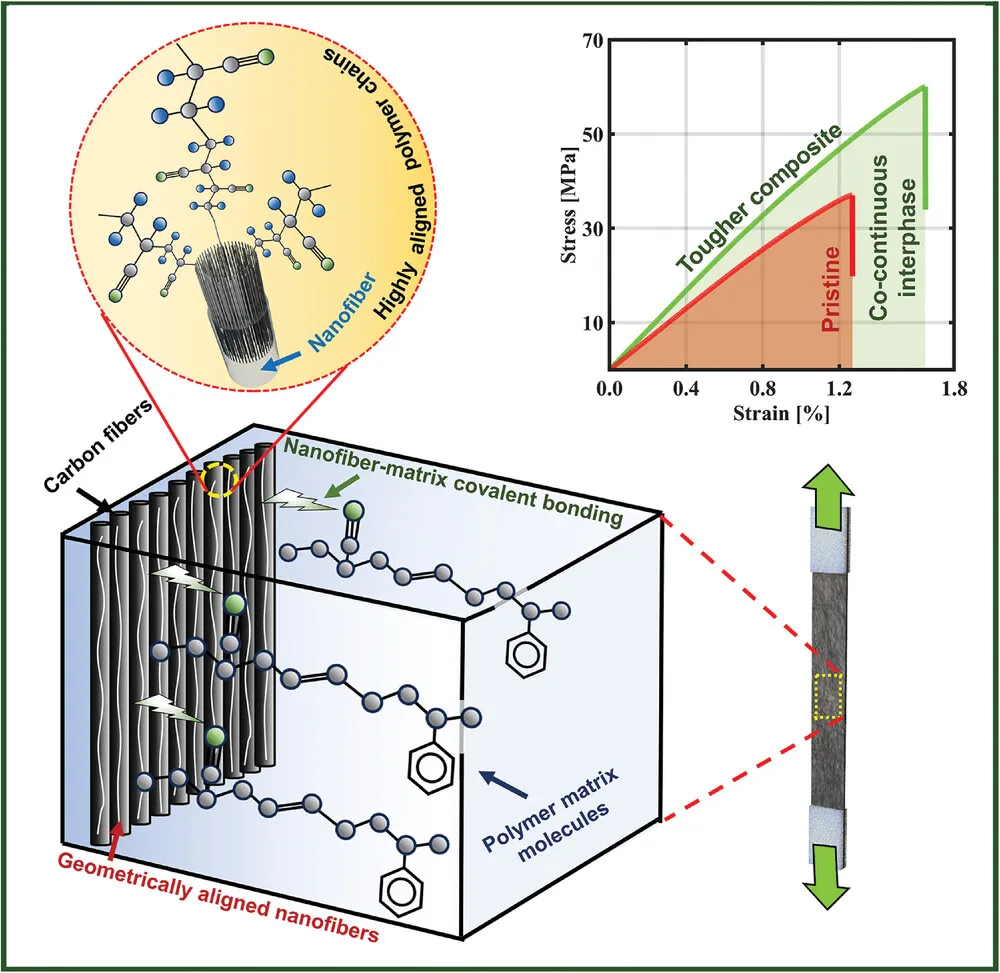 Highly aligned polymer chains

Nanofiber

70
50
30
10
Stress [MPa]
0.0
0.4
0.8
1.2
1.8
Strain [%]
Tougher composite
Pristine
Co-continuous interphase

Carbon fibers

Nanofiber-matrix covalent bonding

Polymer matrix molecules

Geometrically aligned nanofibers