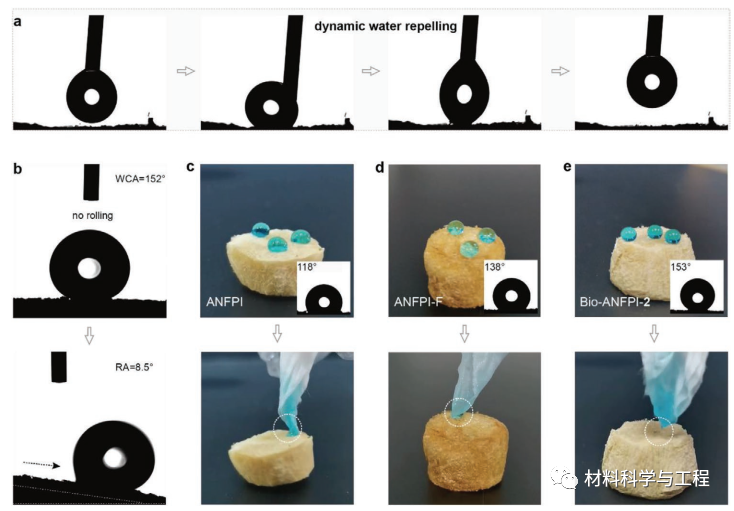 a

dynamic water repelling

b

WCA=152°

no rolling

RA=8.5°

c

118°

ANFPI

d

138°

ANFPI-F

e

153°

Bio-ANFPI-2

材料科学与工程