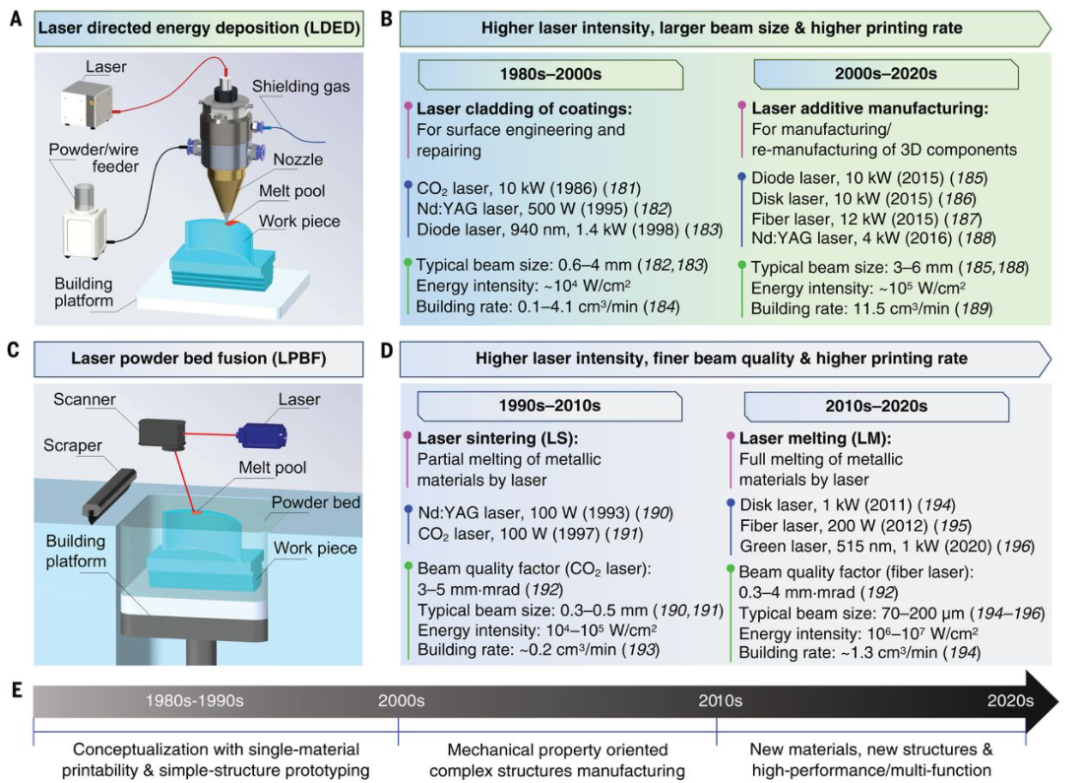 A Laser directed energy deposition (LDED)

Laser
Shielding gas
Powder/wire feeder
Nozzle
Melt pool
Work piece
Building platform

B Higher laser intensity, larger beam size & higher printing rate

1980s–2000s

Laser cladding of coatings:
For surface engineering and repairing

$CO_2$ laser, 10 kW (1986) (181)
Nd:YAG laser, 500 W (1995) (182)
Diode laser, 940 nm, 1.4 kW (1998) (183)

Typical beam size: 0.6–4 mm (182,183)
Energy intensity: ~$10^4$ W/cm$^2$
Building rate: 0.1–4.1 cm$^3$/min (184)

2000s–2020s

Laser additive manufacturing:
For manufacturing/ re-manufacturing of 3D components

Diode laser, 10 kW (2015) (185)
Disk laser, 10 kW (2015) (186)
Fiber laser, 12 kW (2015) (187)
Nd:YAG laser, 4 kW (2016) (188)

Typical beam size: 3–6 mm (185,188)
Energy intensity: ~$10^5$ W/cm$^2$
Building rate: 11.5 cm$^3$/min (189)

C Laser powder bed fusion (LPBF)

Scanner
Laser
Scraper
Melt pool
Powder bed
Building platform
Work piece

D Higher laser intensity, finer beam quality & higher printing rate

1990s–2010s

Laser sintering (LS):
Partial melting of metallic materials by laser

Nd:YAG laser, 100 W (1993) (190)
$CO_2$ laser, 100 W (1997) (191)

Beam quality factor ($CO_2$ laser): 3–5 mm·mrad (192)
Typical beam size: 0.3–0.5 mm (190,191)
Energy intensity: $10^4$–$10^5$ W/cm$^2$
Building rate: ~0.2 cm$^3$/min (193)

2010s–2020s

Laser melting (LM):
Full melting of metallic materials by laser

Disk laser, 1 kW (2011) (194)
Fiber laser, 200 W (2012) (195)
Green laser, 515 nm, 1 kW (2020) (196)

Beam quality factor (fiber laser): 0.3–4 mm·mrad (192)
Typical beam size: 70–200 μm (194–196)
Energy intensity: $10^6$–$10^7$ W/cm$^2$
Building rate: ~1.3 cm$^3$/min (194)

E
1980s-1990s
2000s
2010s
2020s

Conceptualization with single-material printability & simple-structure prototyping

Mechanical property oriented complex structures manufacturing

New materials, new structures & high-performance/multi-function